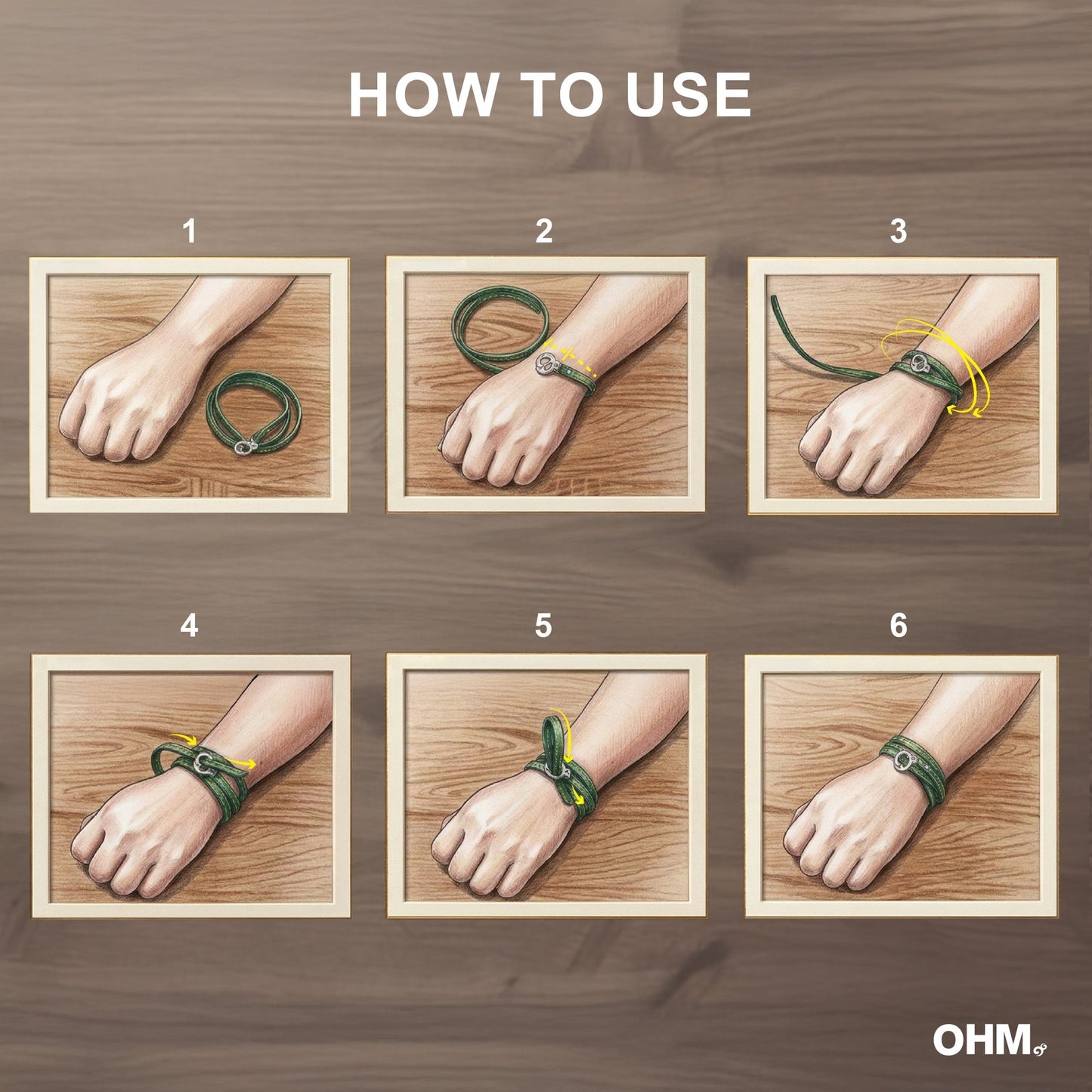 HOW TO USE

1

2

3

4

5

6

OHM